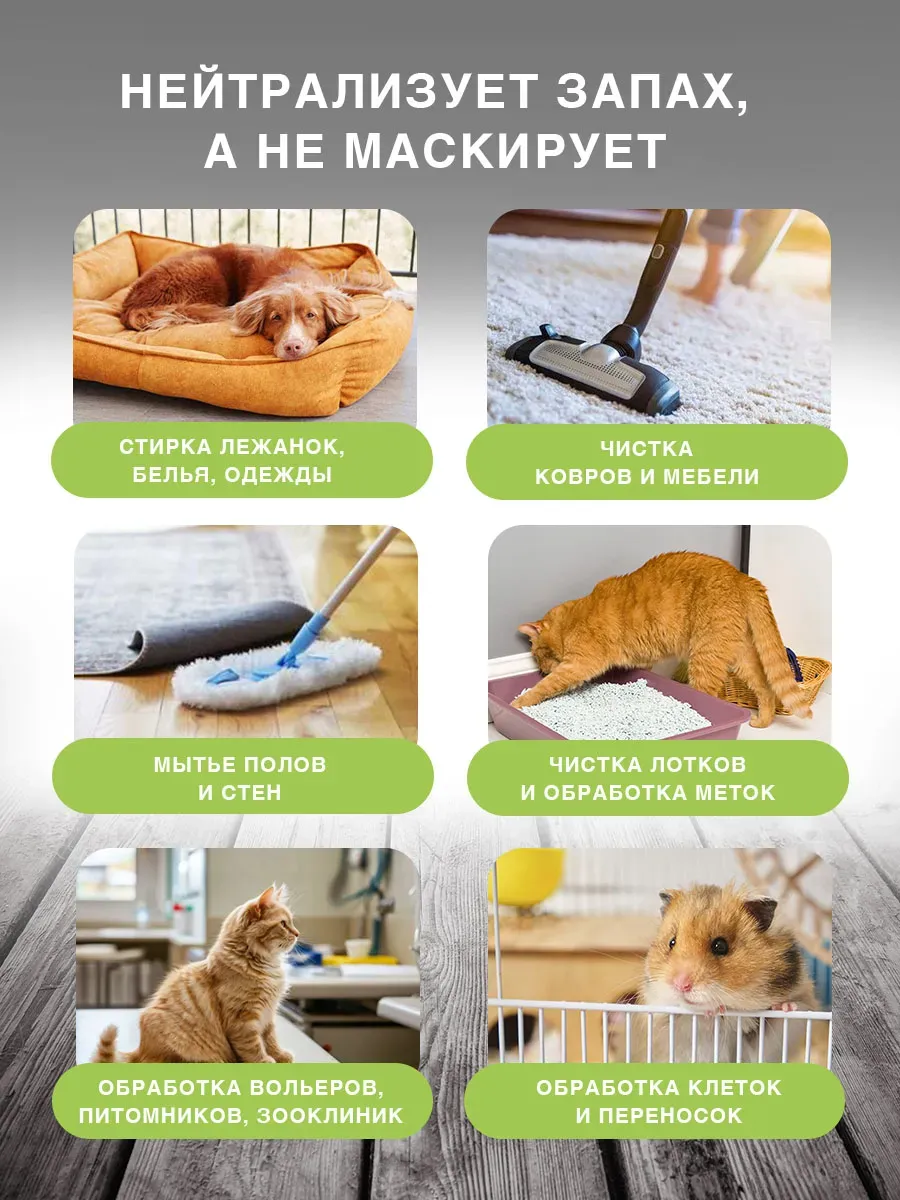 НЕЙТРАЛИЗУЕТ ЗАПАХ, А НЕ МАСКИРУЕТ

СТИРКА ЛЕЖАНОК, БЕЛЬЯ, ОДЕЖДЫ

ЧИСТКА КОВРОВ И МЕБЕЛИ

МЫТЬЕ ПОЛОВ И СТЕН

ЧИСТКА ЛОТКОВ И ОБРАБОТКА МЕТОК

ОБРАБОТКА ВОЛЬЕРОВ, ПИТОМНИКОВ, ЗООКЛИНИК

ОБРАБОТКА КЛЕТОК И ПЕРЕНОСОК