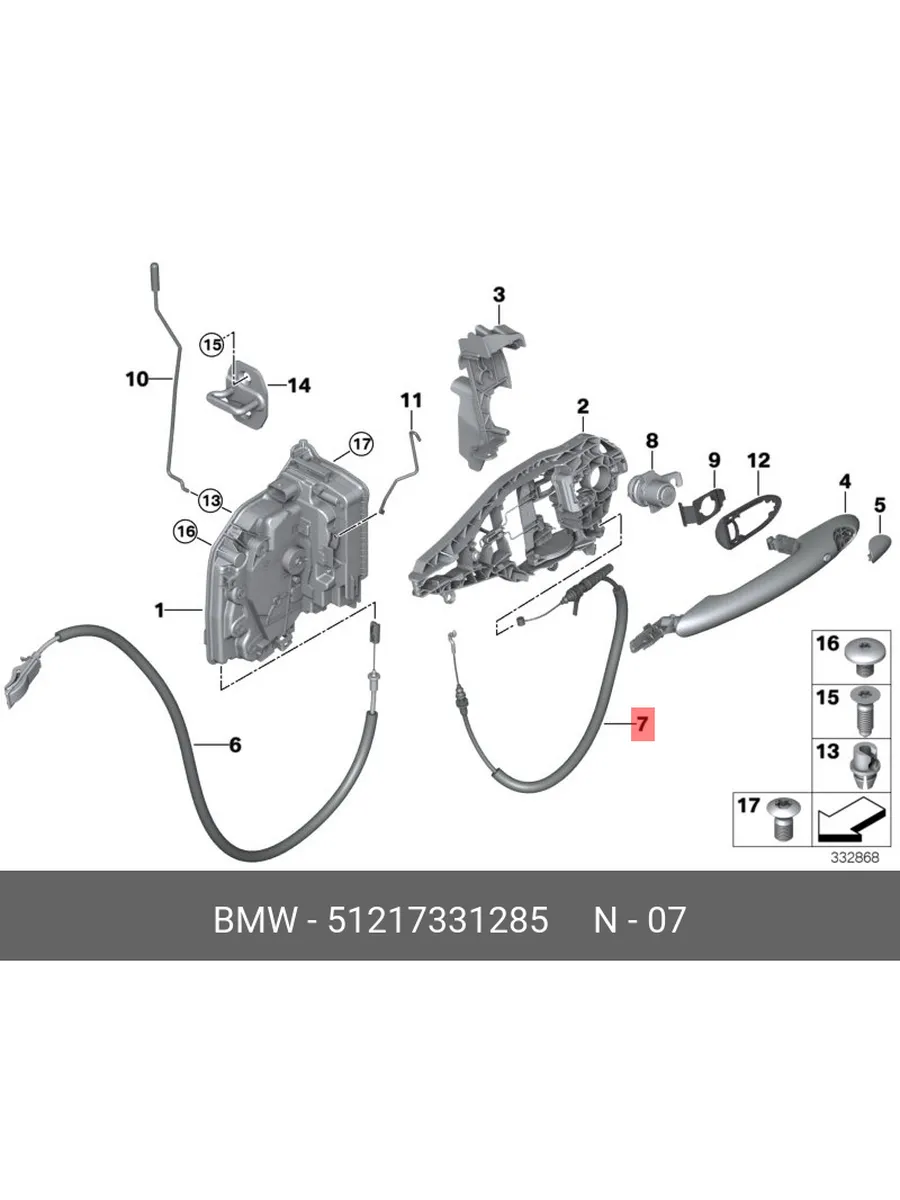 3
15
10
14
11
17
2
8
9
12
4
5
13
16
1
6
7
16
15
13
17
332868

BMW - 51217331285 N - 07