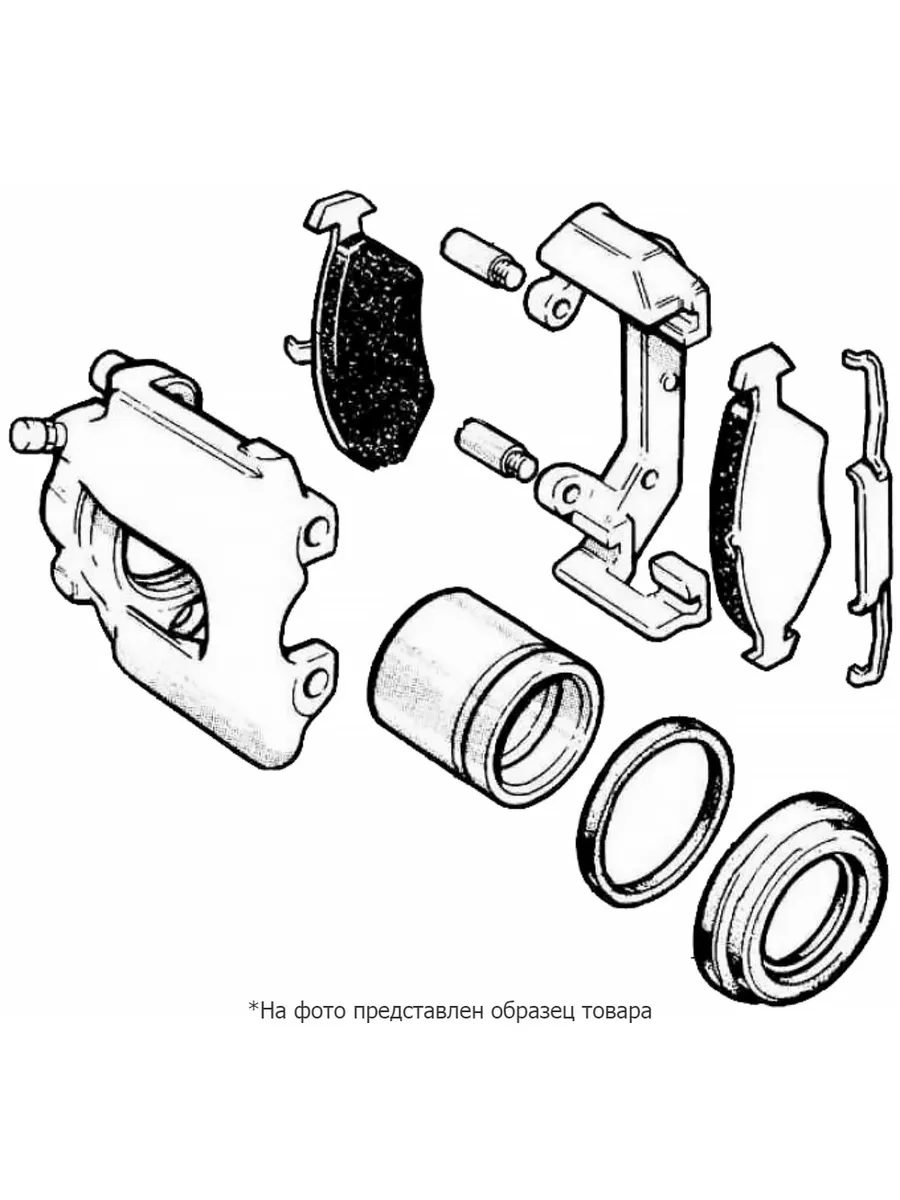 *На фото представлен образец товара