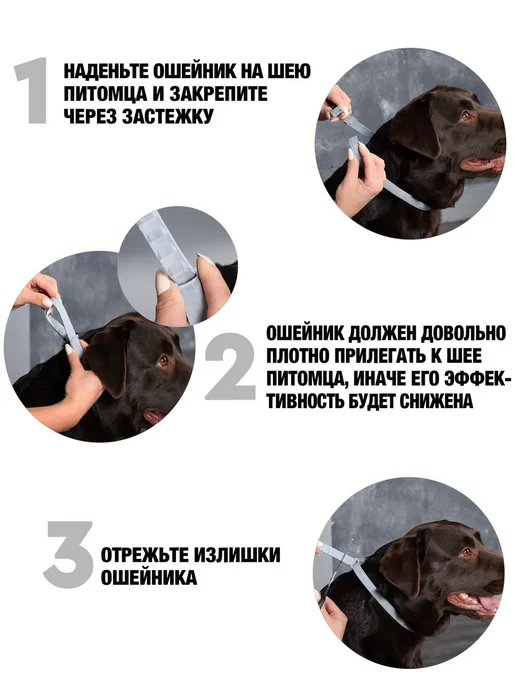 1

НАДЕНЬТЕ ОШЕЙНИК НА ШЕЮ ПИТОМЦА И ЗАКРЕПИТЕ ЧЕРЕЗ ЗАСТЕЖКУ

2

ОШЕЙНИК ДОЛЖЕН ДОВОЛЬНО ПЛОТНО ПРИЛЕГАТЬ К ШЕЕ ПИТОМЦА, ИНАЧЕ ЕГО ЭФФЕКТИВНОСТЬ БУДЕТ СНИЖЕНА

3

ОТРЕЖЬТЕ ИЗЛИШКИ ОШЕЙНИКА