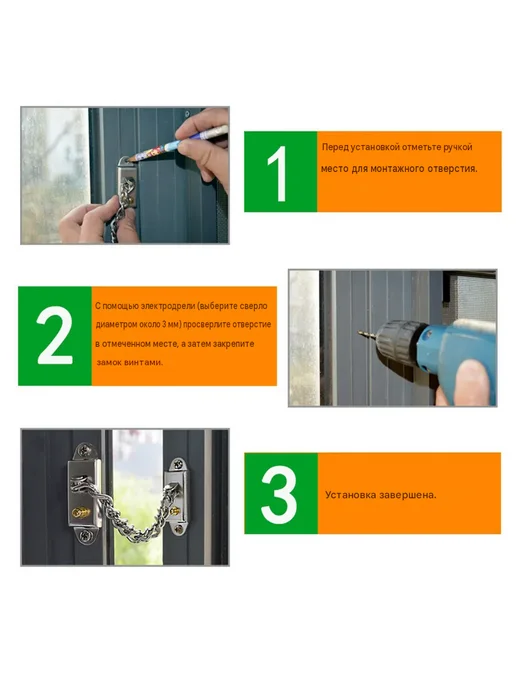 1

Перед установкой отметьте ручкой место для монтажного отверстия.

2

С помощью электродрели (выберите сверло диаметром около 3 мм) просверлите отверстие в отмеченном месте, а затем закрепите замок винтами.

3

Установка завершена.