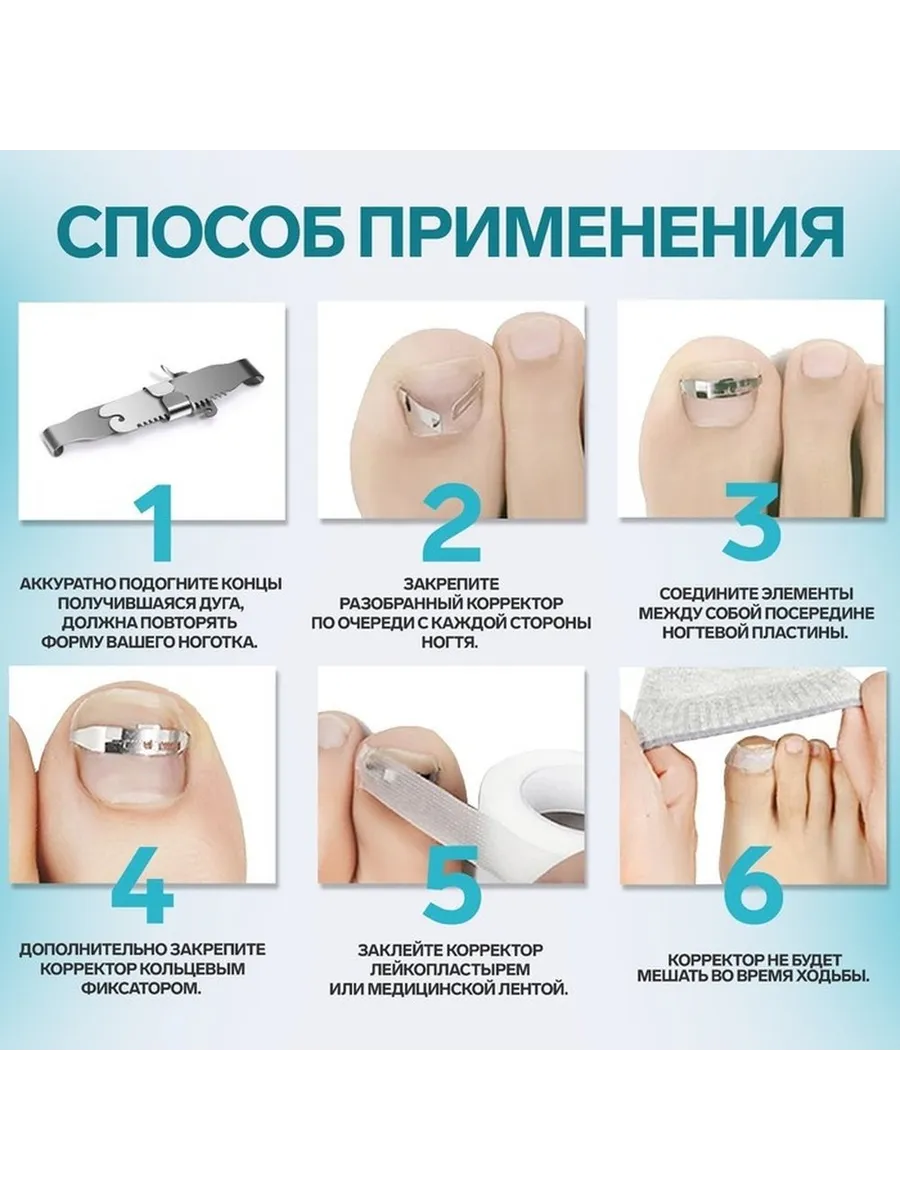 СПОСОБ ПРИМЕНЕНИЯ

1

АККУРАТНО ПОДОГНИТЕ КОНЦЫ ПОЛУЧИВШАЯСЯ ДУГА, ДОЛЖНА ПОВТОРЯТЬ ФОРМУ ВАШЕГО НОГОТКА.

2

ЗАКРЕПИТЕ РАЗОБРАННЫЙ КОРРЕКТОР ПО ОЧЕРЕДИ С КАЖДОЙ СТОРОНЫ НОГТЯ.

3

СОЕДИНИТЕ ЭЛЕМЕНТЫ МЕЖДУ СОБОЙ ПОСЕРЕДИНЕ НОГТЕВОЙ ПЛАСТИНЫ.

4

ДОПОЛНИТЕЛЬНО ЗАКРЕПИТЕ КОРРЕКТОР КОЛЬЦЕВЫМ ФИКСАТОРОМ.

5

ЗАКЛЕЙТЕ КОРРЕКТОР ЛЕЙКОПЛАСТЫРЕМ ИЛИ МЕДИЦИНСКОЙ ЛЕНТОЙ.

6

КОРРЕКТОР НЕ БУДЕТ МЕШАТЬ ВО ВРЕМЯ ХОДЬБЫ.