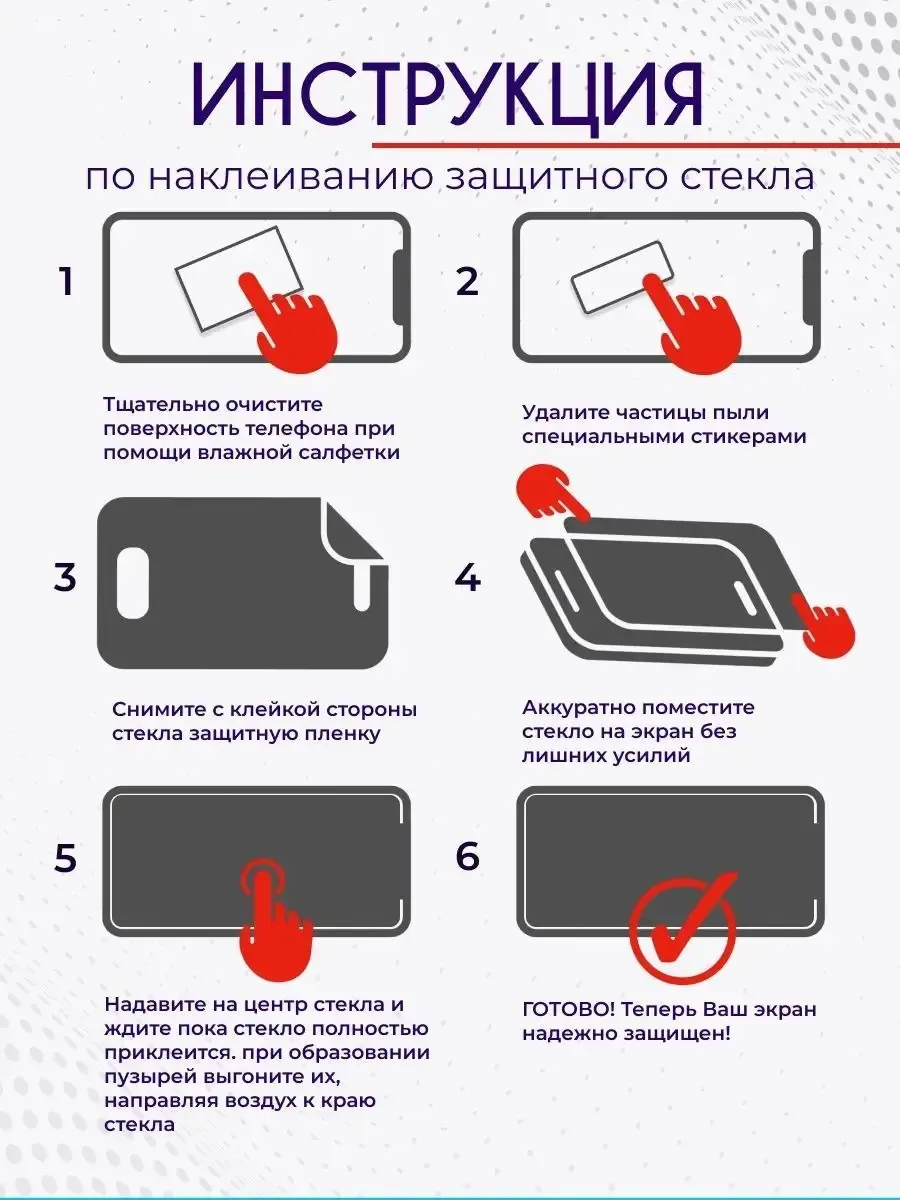 ИНСТРУКЦИЯ

по наклеиванию защитного стекла

1

Тщательно очистите поверхность телефона при помощи влажной салфетки

2

Удалите частицы пыли специальными стикерами

3

Снимите с клейкой стороны стекла защитную пленку

4

Аккуратно поместите стекло на экран без лишних усилий

5

Надавите на центр стекла и ждите пока стекло полностью приклеится. при образовании пузырей выгоните их, направляя воздух к краю стекла

6

ГОТОВО! Теперь Ваш экран надежно защищен!