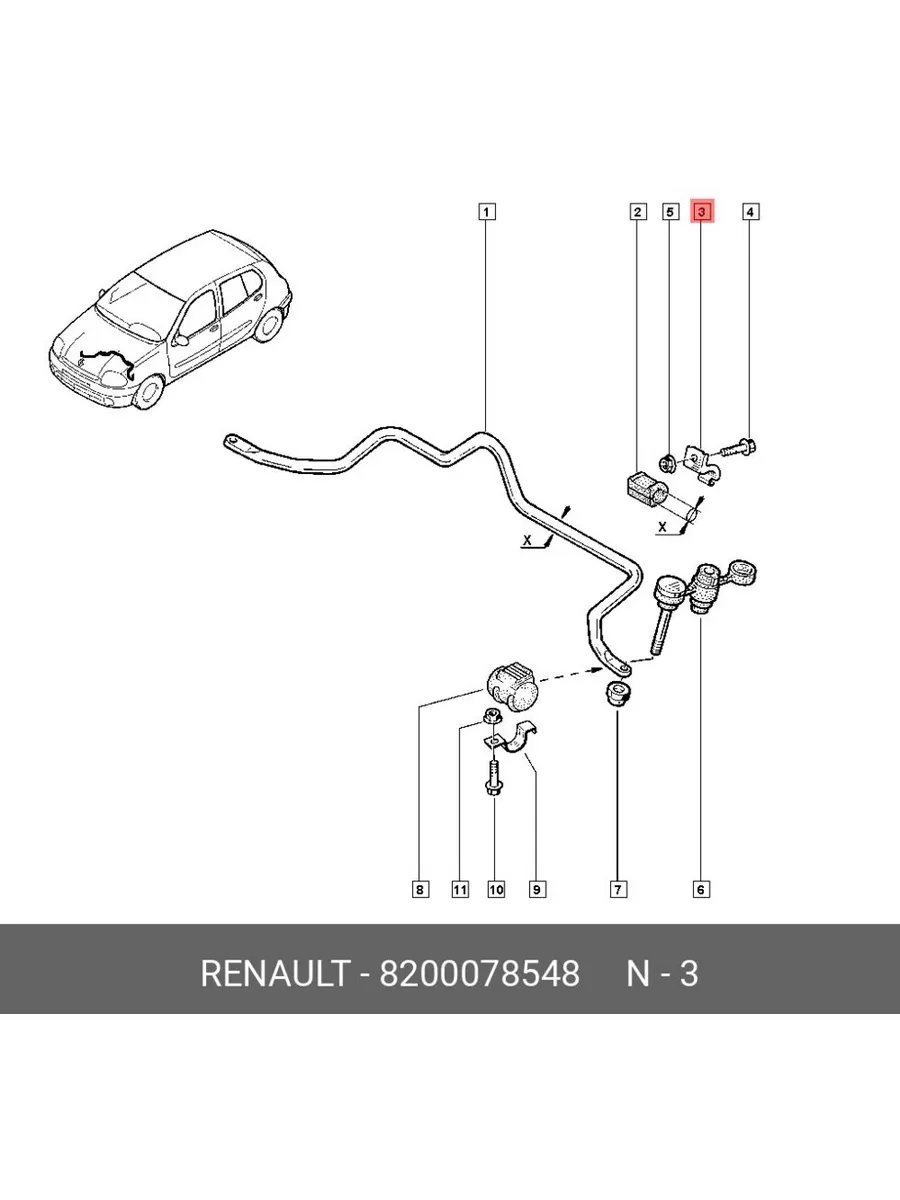 1
2
5
3
4
X
X
8
11
10
9
7
6

RENAULT - 8200078548 N - 3