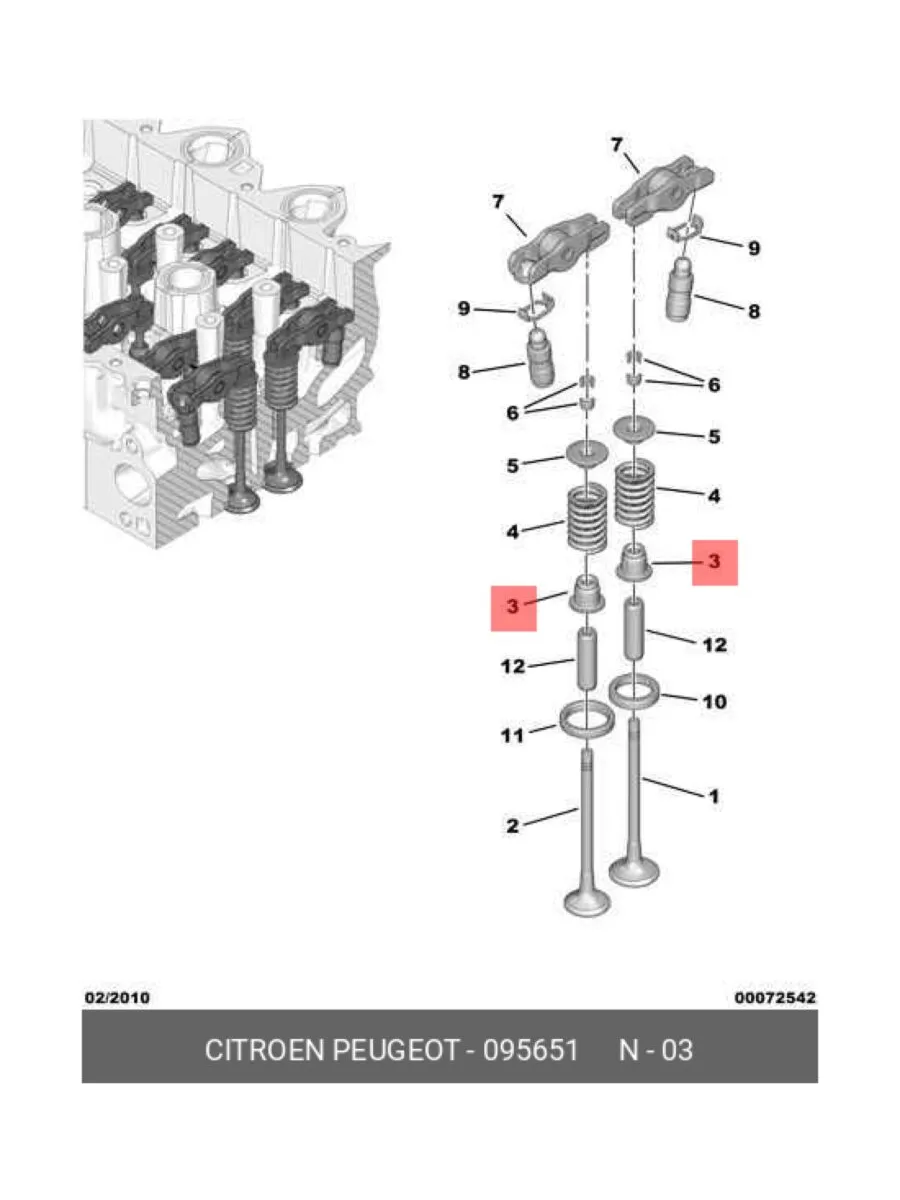 7
7
9
9
8
8
6
6
5
5
4
4
3
3
12
12
10
11
1
2

02/2010
00072542

CITROEN PEUGEOT - 095651 N - 03