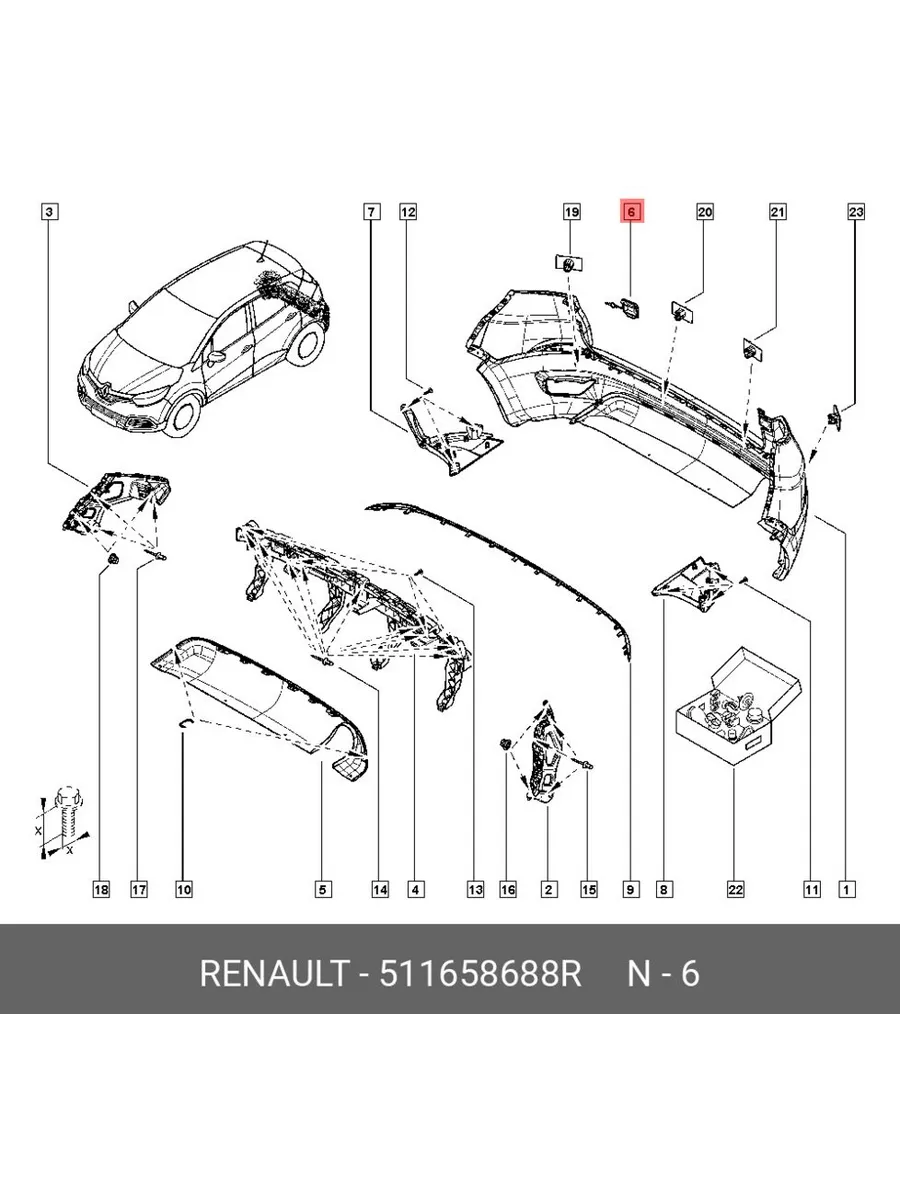 3
7
12
19
6
20
21
23
X
X
18
17
10
5
14
4
13
16
2
15
9
8
22
11
1

RENAULT - 511658688R N - 6