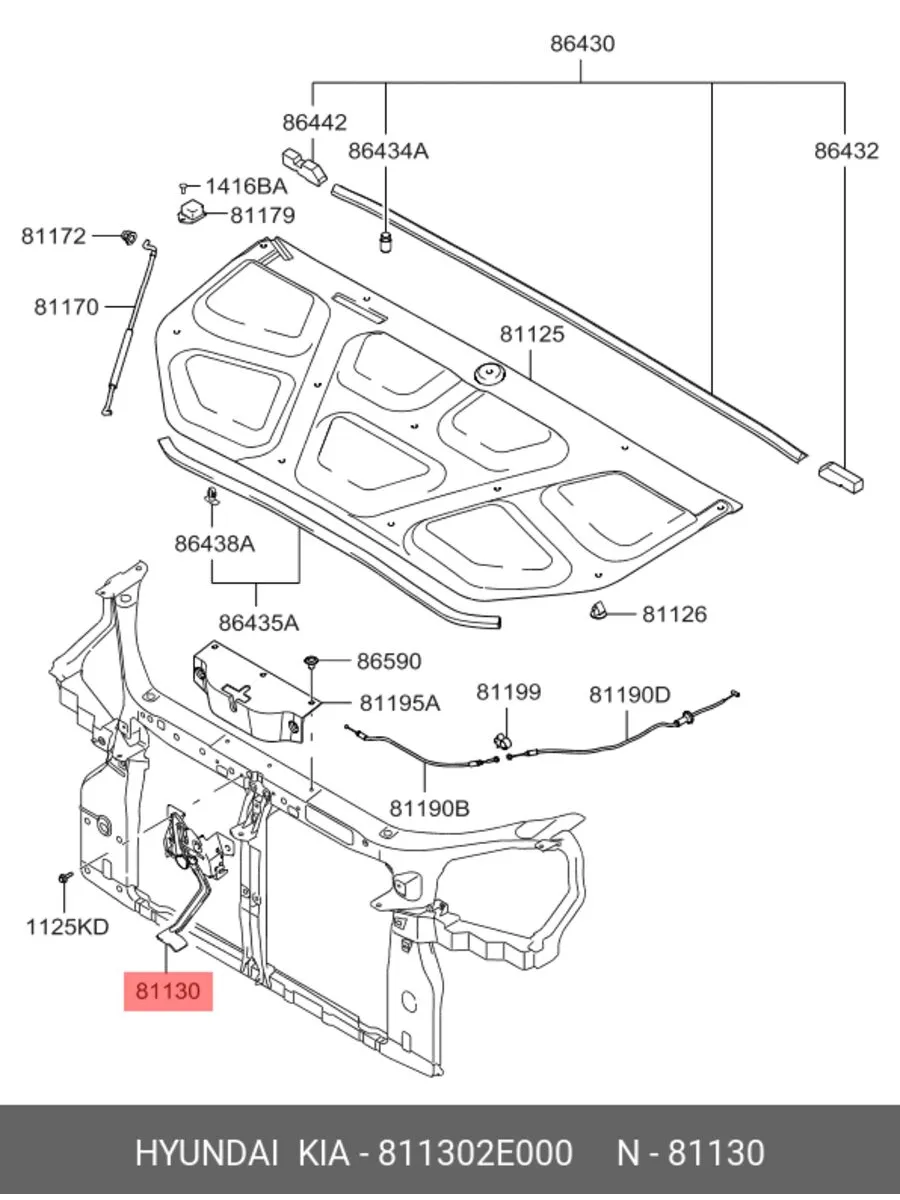 86430
86442
86434A
86432
1416BA
81179
81172
81170
81125
86438A
86435A
81126
86590
81195A
81199
81190D
81190B
1125KD
81130

HYUNDAI KIA - 811302E000 N - 81130