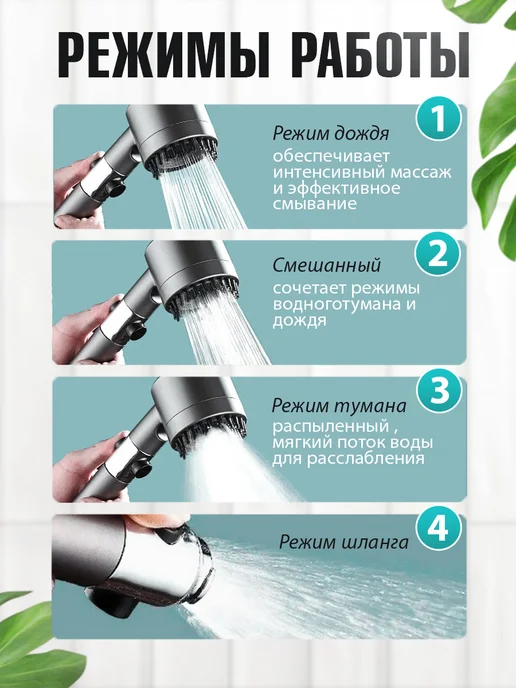 РЕЖИМЫ РАБОТЫ

1

Режим дождя

обеспечивает интенсивный массаж и эффективное смывание

2

Смешанный

сочетает режимы водноготумана и дождя

3

Режим тумана

распыленный , мягкий поток воды для расслабления

4

Режим шланга