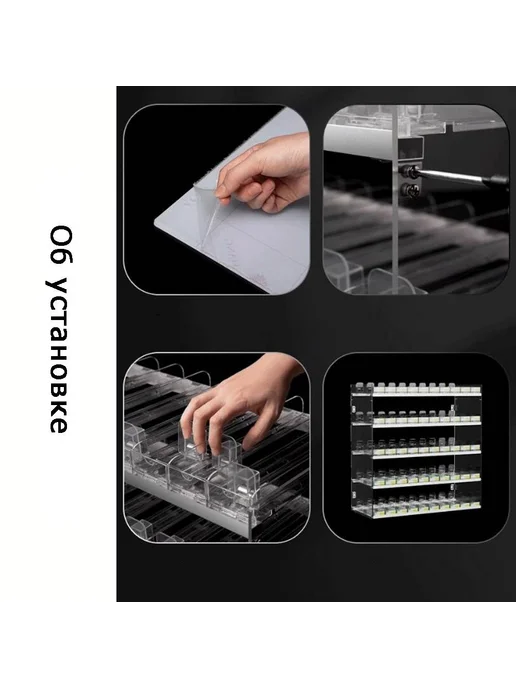 Об установке