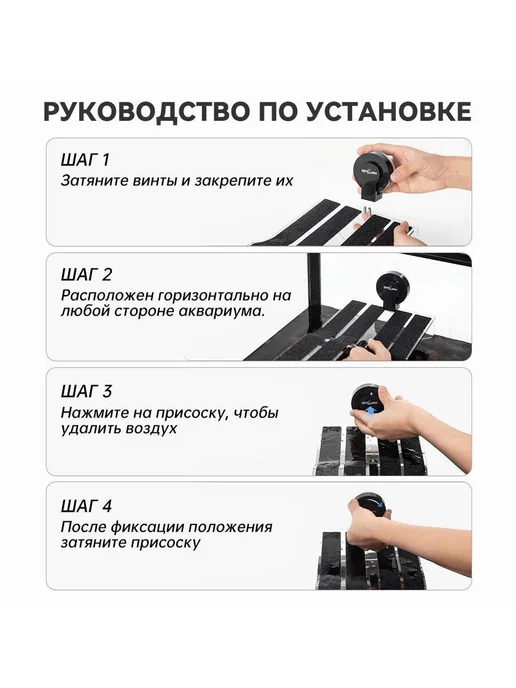 РУКОВОДСТВО ПО УСТАНОВКЕ

ШАГ 1
Затяните винты и закрепите их

ШАГ 2
Расположен горизонтально на любой стороне аквариума.

ШАГ 3
Нажмите на присоску, чтобы удалить воздух

ШАГ 4
После фиксации положения затяните присоску