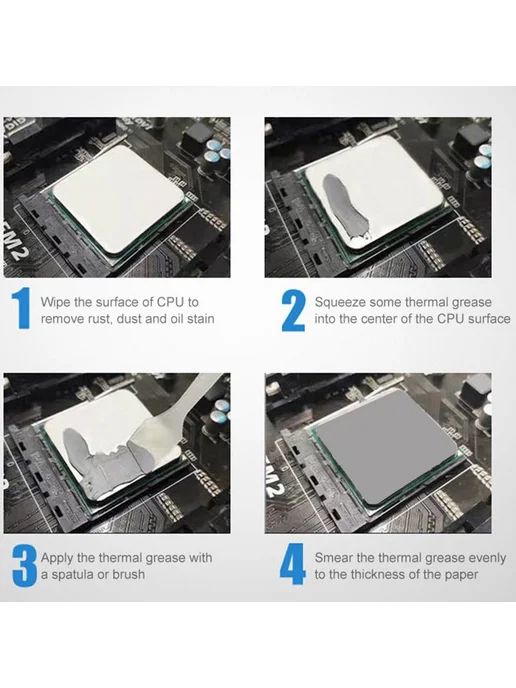 1 Wipe the surface of CPU to remove rust, dust and oil stain

2 Squeeze some thermal grease into the center of the CPU surface

3 Apply the thermal grease with a spatula or brush

4 Smear the thermal grease evenly to the thickness of the paper