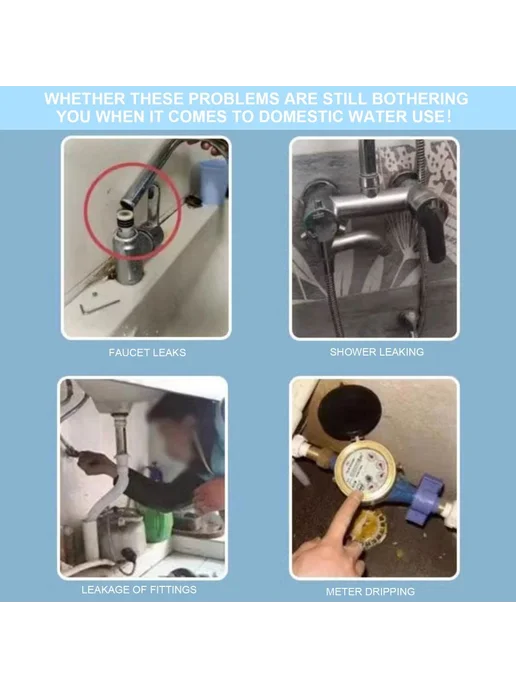 WHETHER THESE PROBLEMS ARE STILL BOTHERING YOU WHEN IT COMES TO DOMESTIC WATER USE!

FAUCET LEAKS

SHOWER LEAKING

LEAKAGE OF FITTINGS

METER DRIPPING